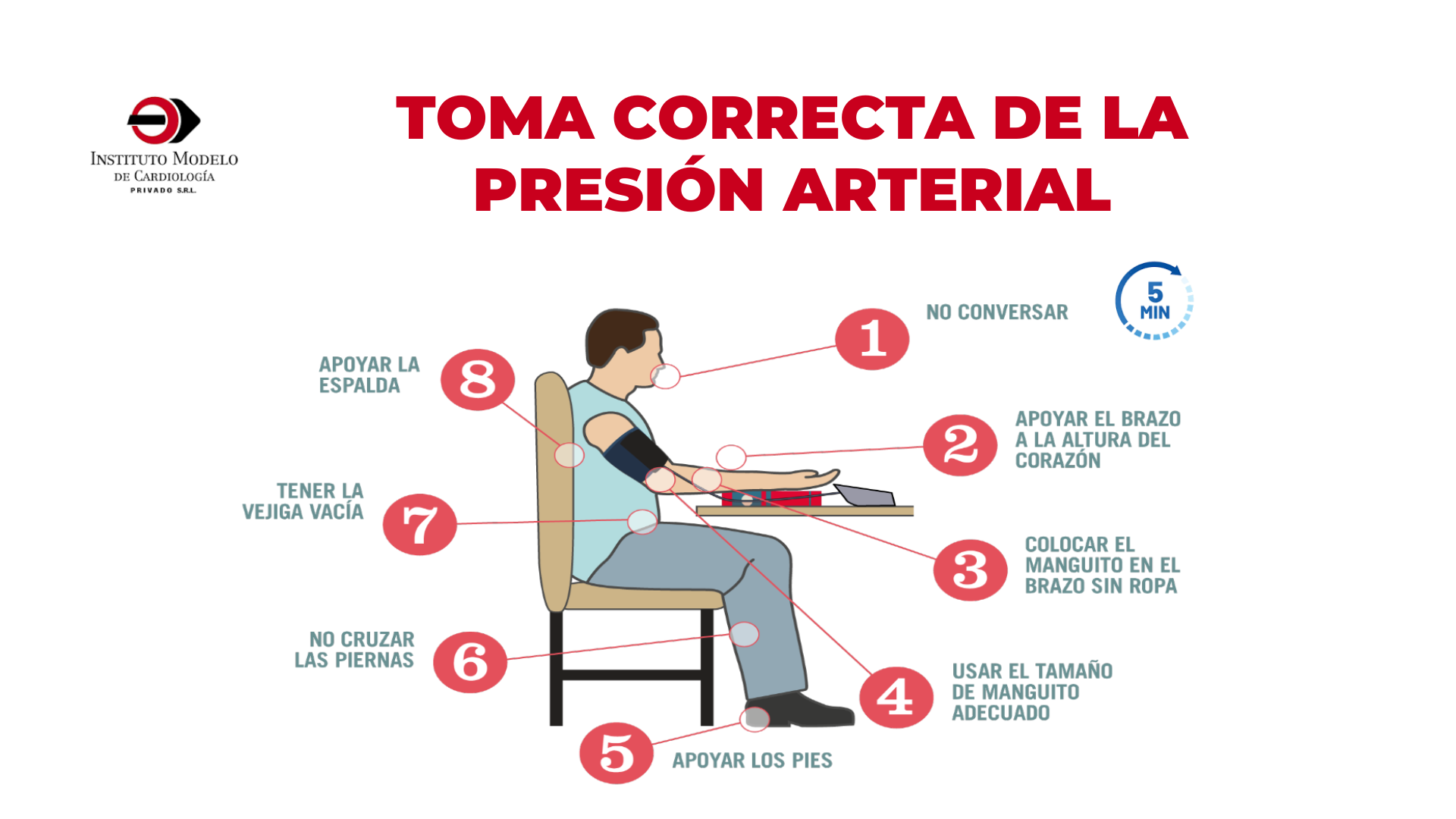 INSTITUTO MODELO DE CARDIOLOGÍA PRIVADO S.R.L.

TOMA CORRECTA DE LA PRESIÓN ARTERIAL

5 MIN

1 NO CONVERSAR

2 APOYAR EL BRAZO A LA ALTURA DEL CORAZÓN

3 COLOCAR EL MANGUITO EN EL BRAZO SIN ROPA

4 USAR EL TAMAÑO DE MANGUITO ADECUADO

5 APOYAR LOS PIES

6 NO CRUZAR LAS PIERNAS

7 TENER LA VEJIGA VACÍA

8 APOYAR LA ESPALDA